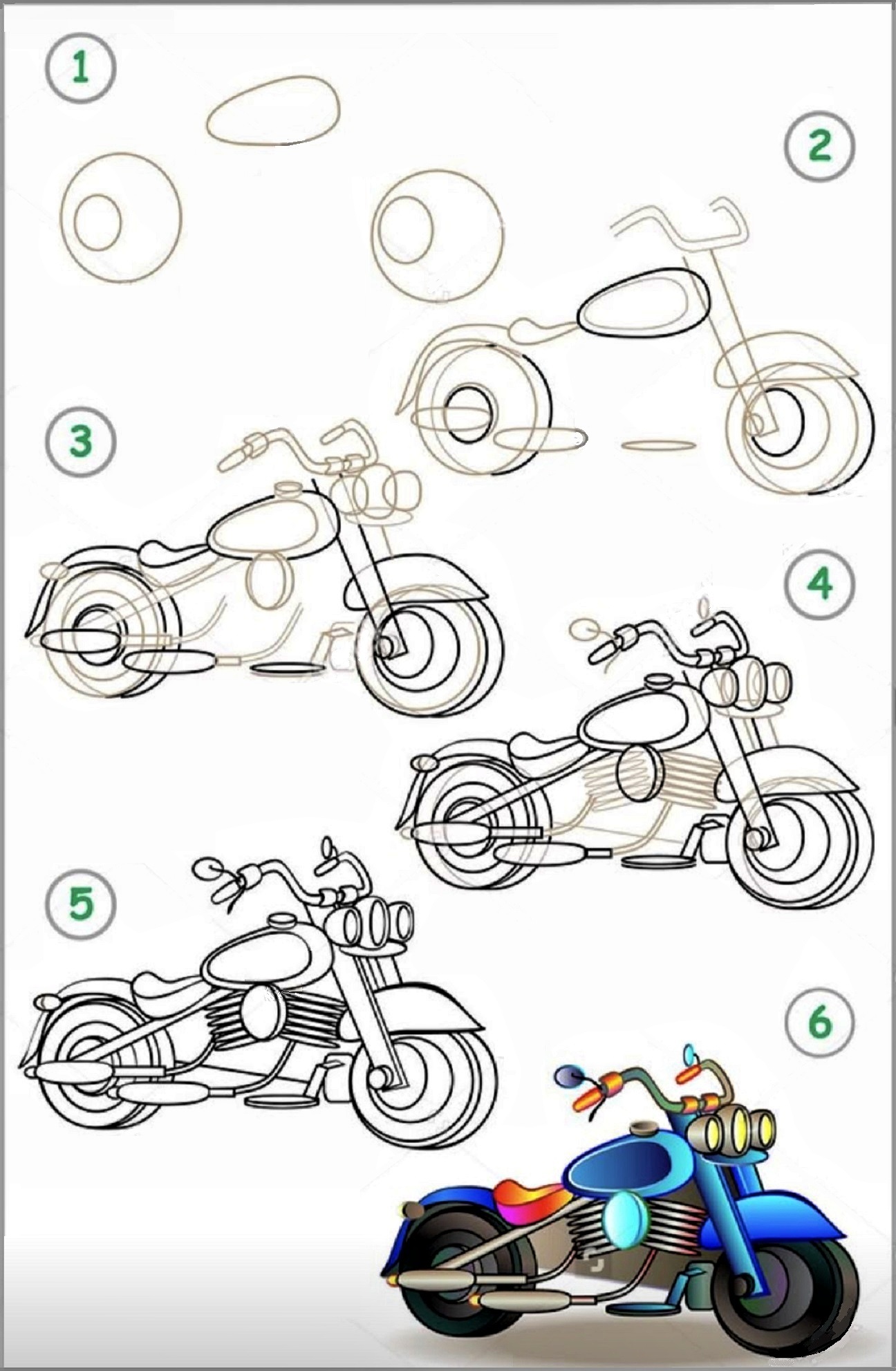 1

2

3

4

5

6