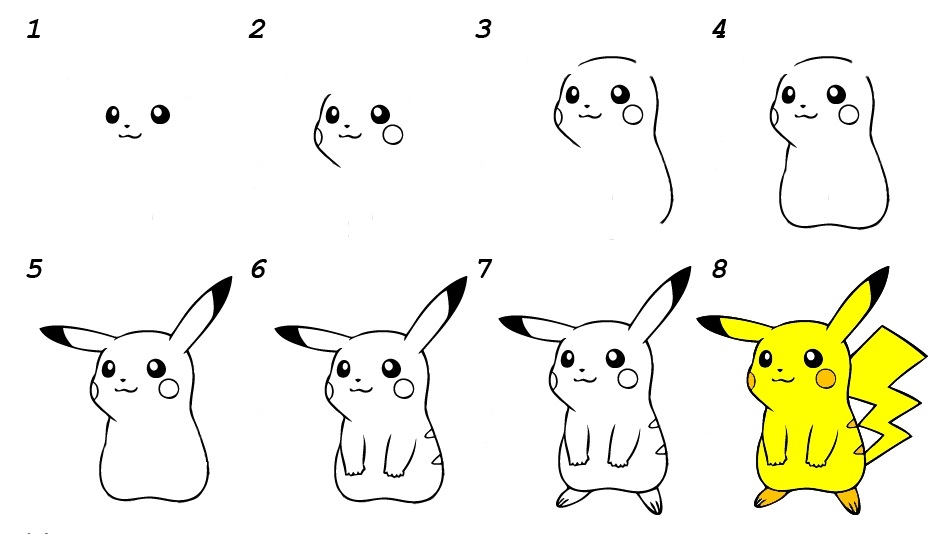 1

2

3

4

5

6

7

8