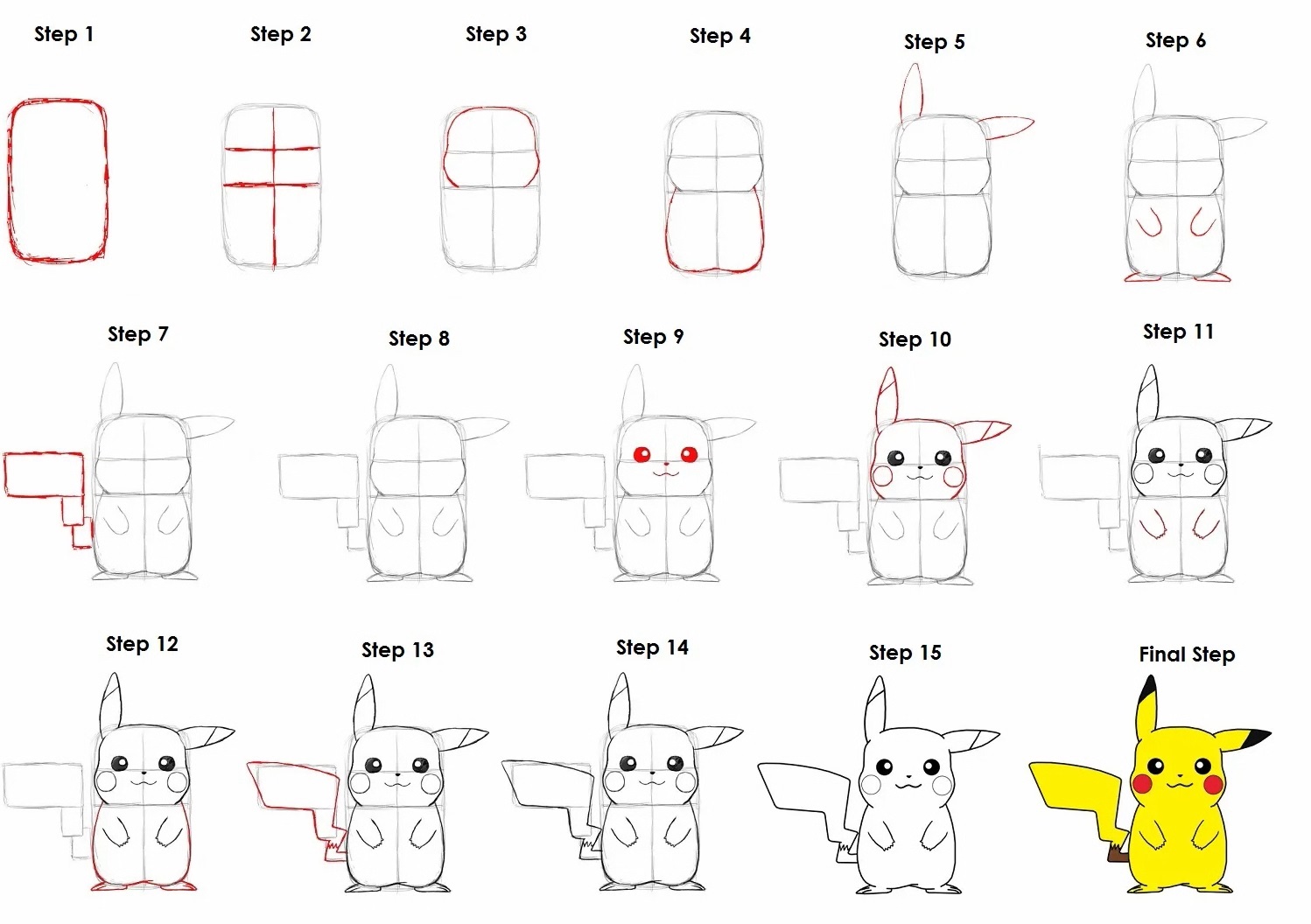 Step 1

Step 2

Step 3

Step 4

Step 5

Step 6

Step 7

Step 8

Step 9

Step 10

Step 11

Step 12

Step 13

Step 14

Step 15

Final Step