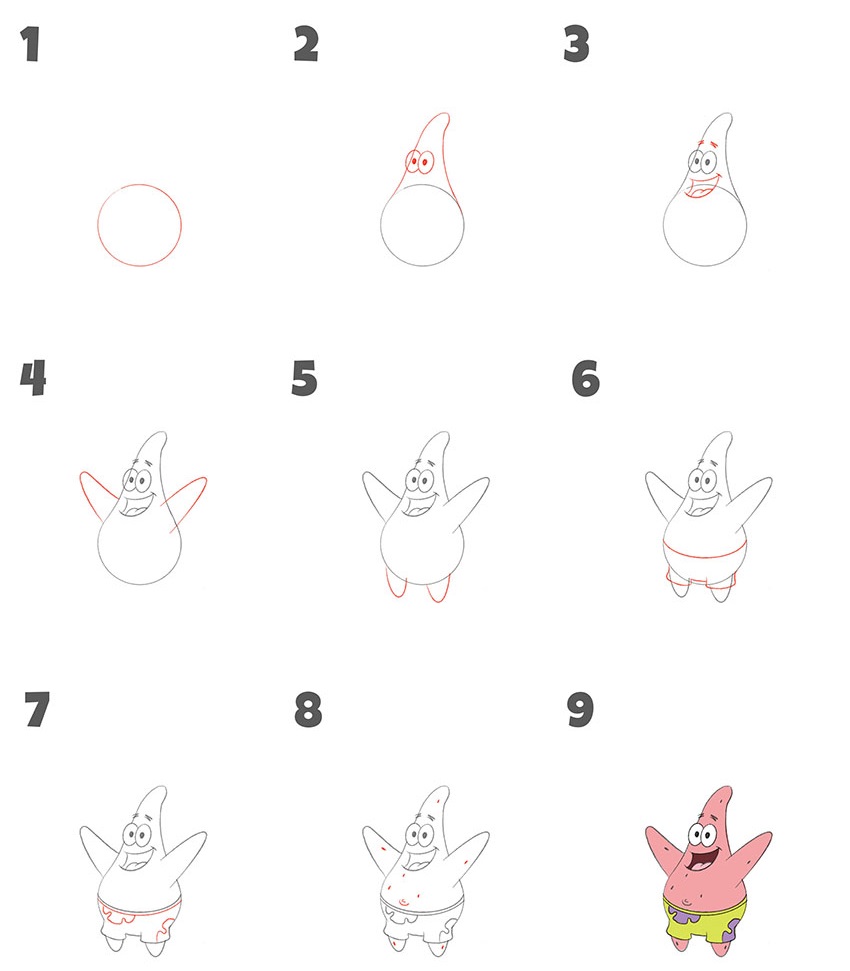 1

2

3

4

5

6

7

8

9