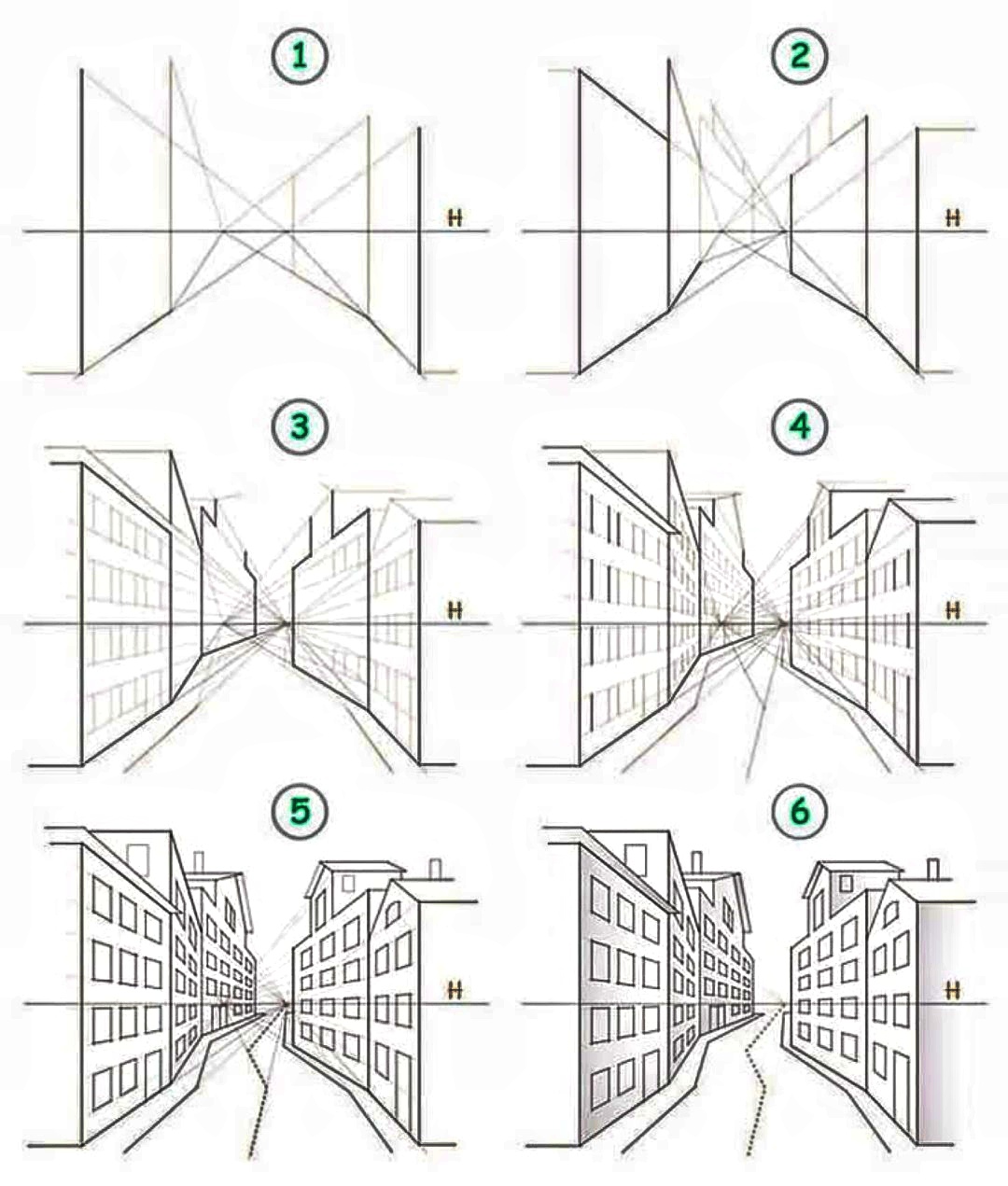 1

H

2

H

3

H

4

H

5

H

6

H