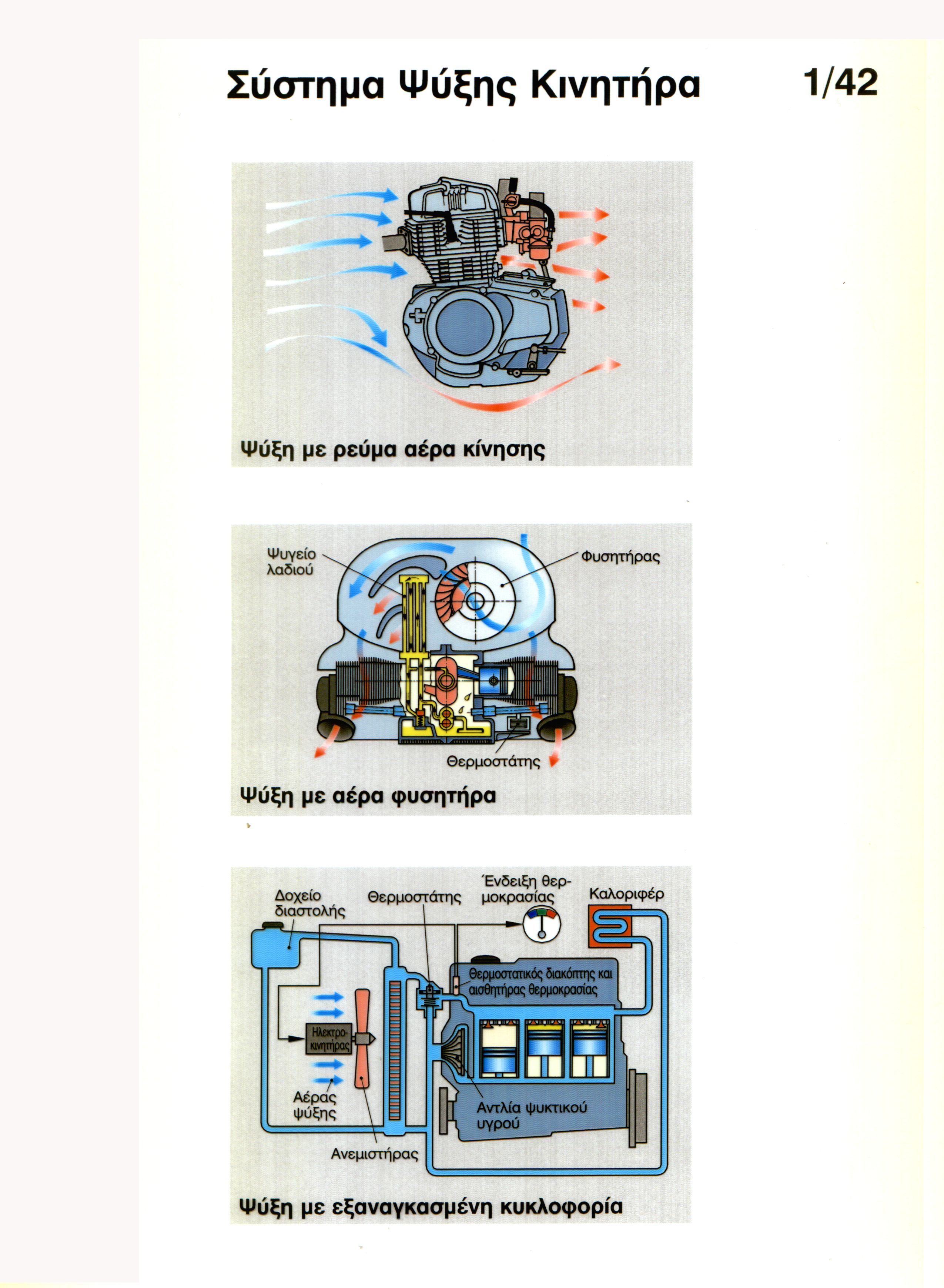 Σύστημα Ψύξης Κινητήρα 1/42

Ψύξη με ρεύμα αέρα κίνησης

Ψυγείο λαδιού

Φυσητήρας

Θερμοστάτης

Ψύξη με αέρα φυσητήρα

Δοχείο διαστολής

Θερμοστάτης

Ένδειξη θερμοκρασίας

Καλοριφέρ

Θερμοστατικός διακόπτης και αισθητήρας θερμοκρασίας

Ηλεκτροκινητήρας

Αέρας ψύξης

Ανεμιστήρας

Αντλία ψυκτικού υγρού

Ψύξη με εξαναγκασμένη κυκλοφορία